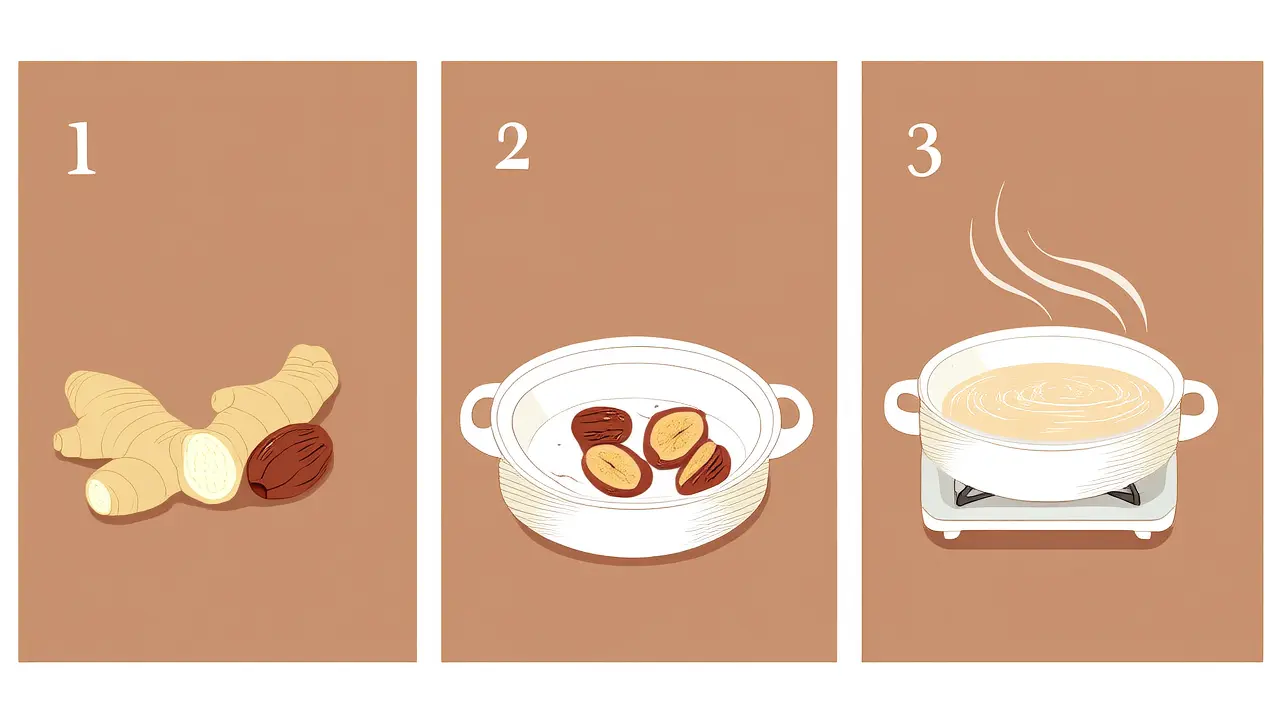 1

2

3